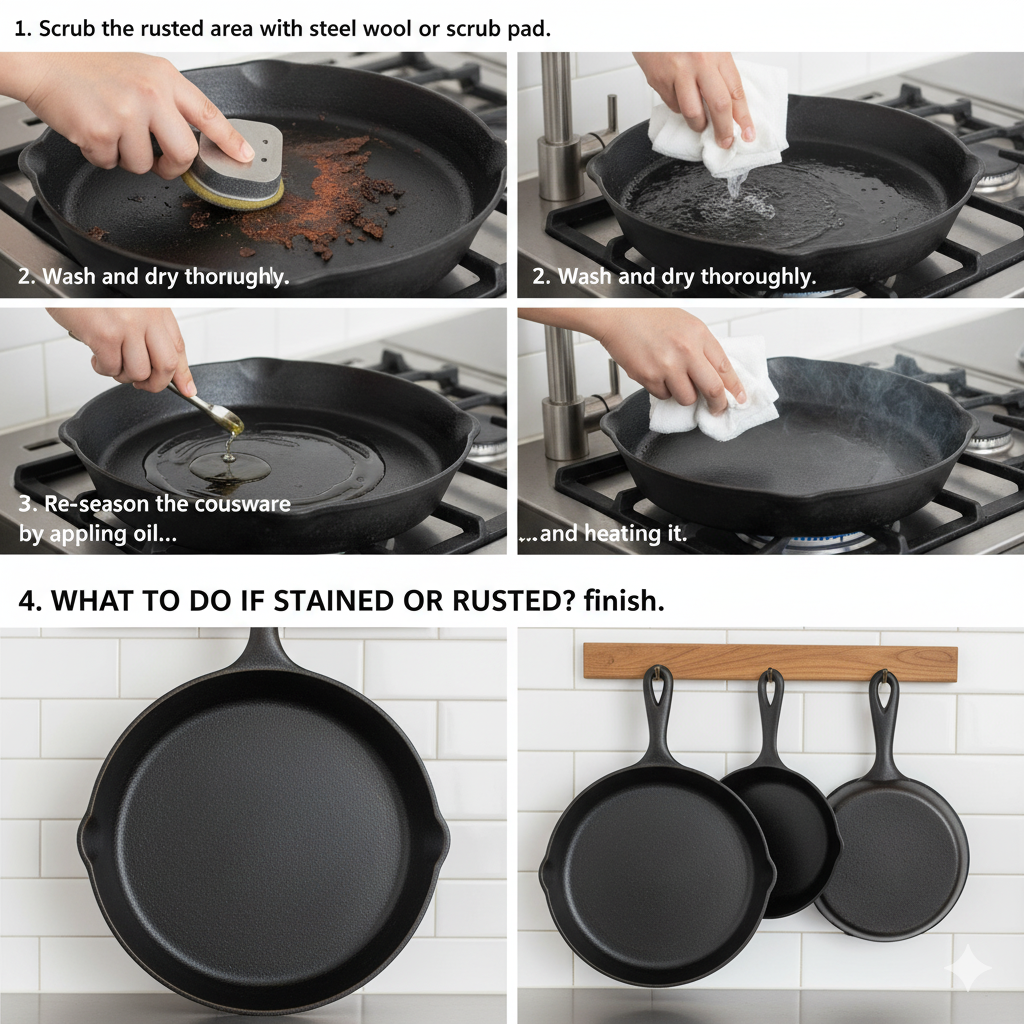 1. Scrub the rusted area with steel wool or scrub pad.

2. Wash and dry thoriughly.

2. Wash and dry thoroughly.

3. Re-season the cousware by appling oil...

...and heating it.

4. WHAT TO DO IF STAINED OR RUSTED? finish.