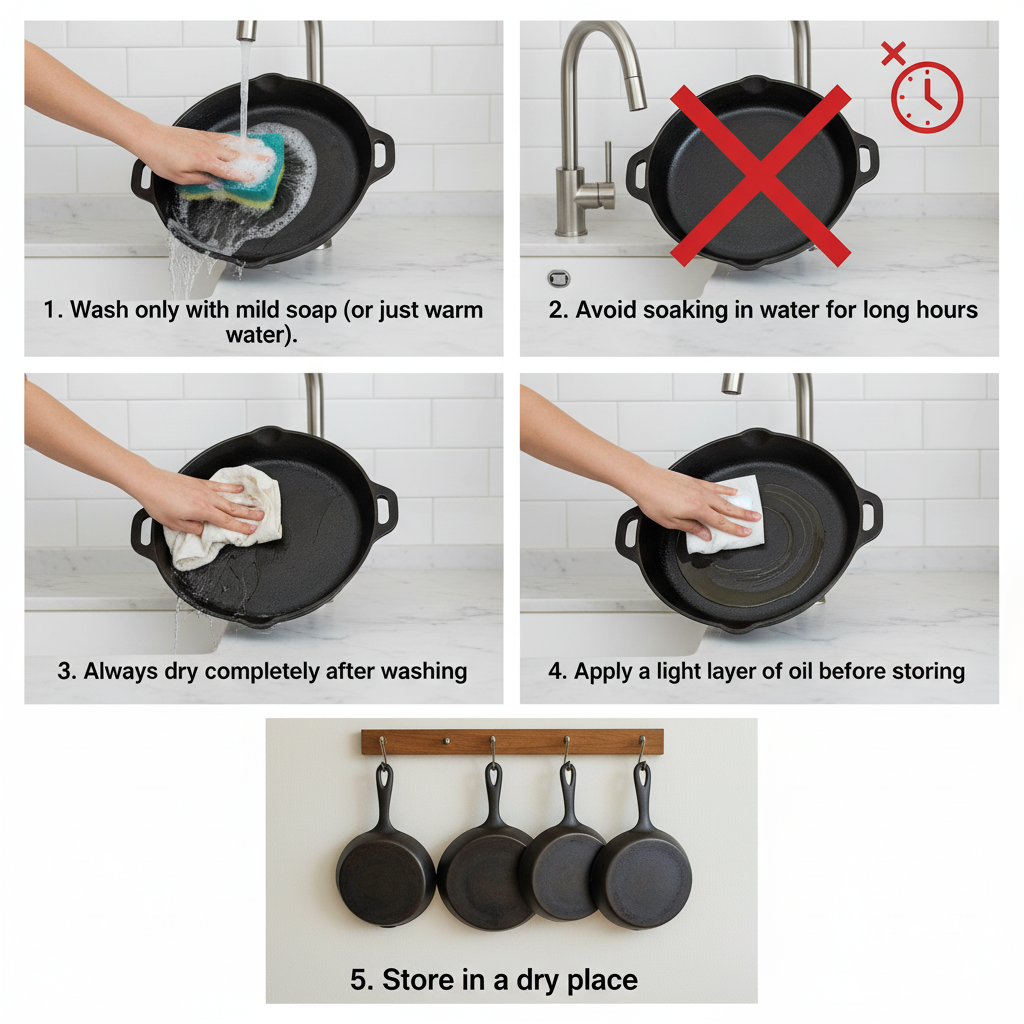 1. Wash only with mild soap (or just warm water).

2. Avoid soaking in water for long hours

3. Always dry completely after washing

4. Apply a light layer of oil before storing

5. Store in a dry place